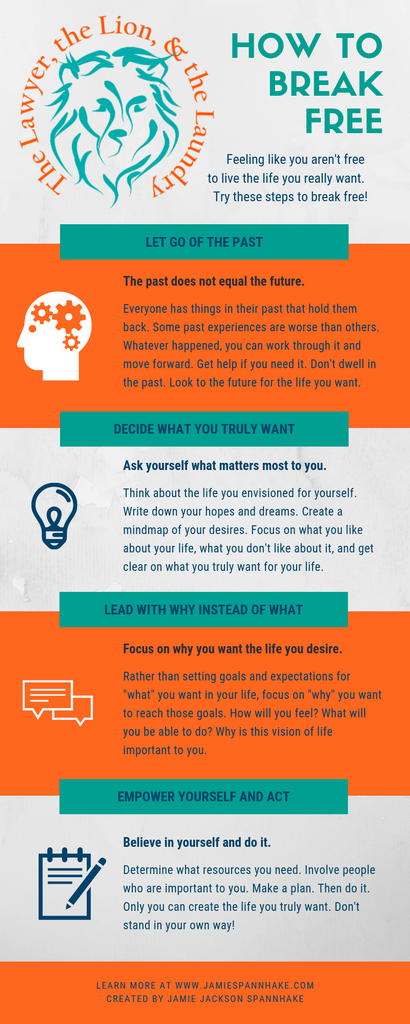 The Lawyer, the Lion, & the Laundry

HOW TO BREAK FREE

Feeling like you aren't free to live the life you really want. Try these steps to break free!

LET GO OF THE PAST

The past does not equal the future.

Everyone has things in their past that hold them back. Some past experiences are worse than others. Whatever happened, you can work through it and move forward. Get help if you need it. Don't dwell in the past. Look to the future for the life you want.

DECIDE WHAT YOU TRULY WANT

Ask yourself what matters most to you.

Think about the life you envisioned for yourself. Write down your hopes and dreams. Create a mindmap of your desires. Focus on what you like about your life, what you don't like about it, and get clear on what you truly want for your life.

LEAD WITH WHY INSTEAD OF WHAT

Focus on why you want the life you desire.

Rather than setting goals and expectations for "what" you want in your life, focus on "why" you want to reach those goals. How will you feel? What will you be able to do? Why is this vision of life important to you.

EMPOWER YOURSELF AND ACT

Believe in yourself and do it.

Determine what resources you need. Involve people who are important to you. Make a plan. Then do it. Only you can create the life you truly want. Don't stand in your own way!

LEARN MORE AT WWW.JAMIESPANNHAKE.COM
CREATED BY JAMIE JACKSON SPANNHAKE